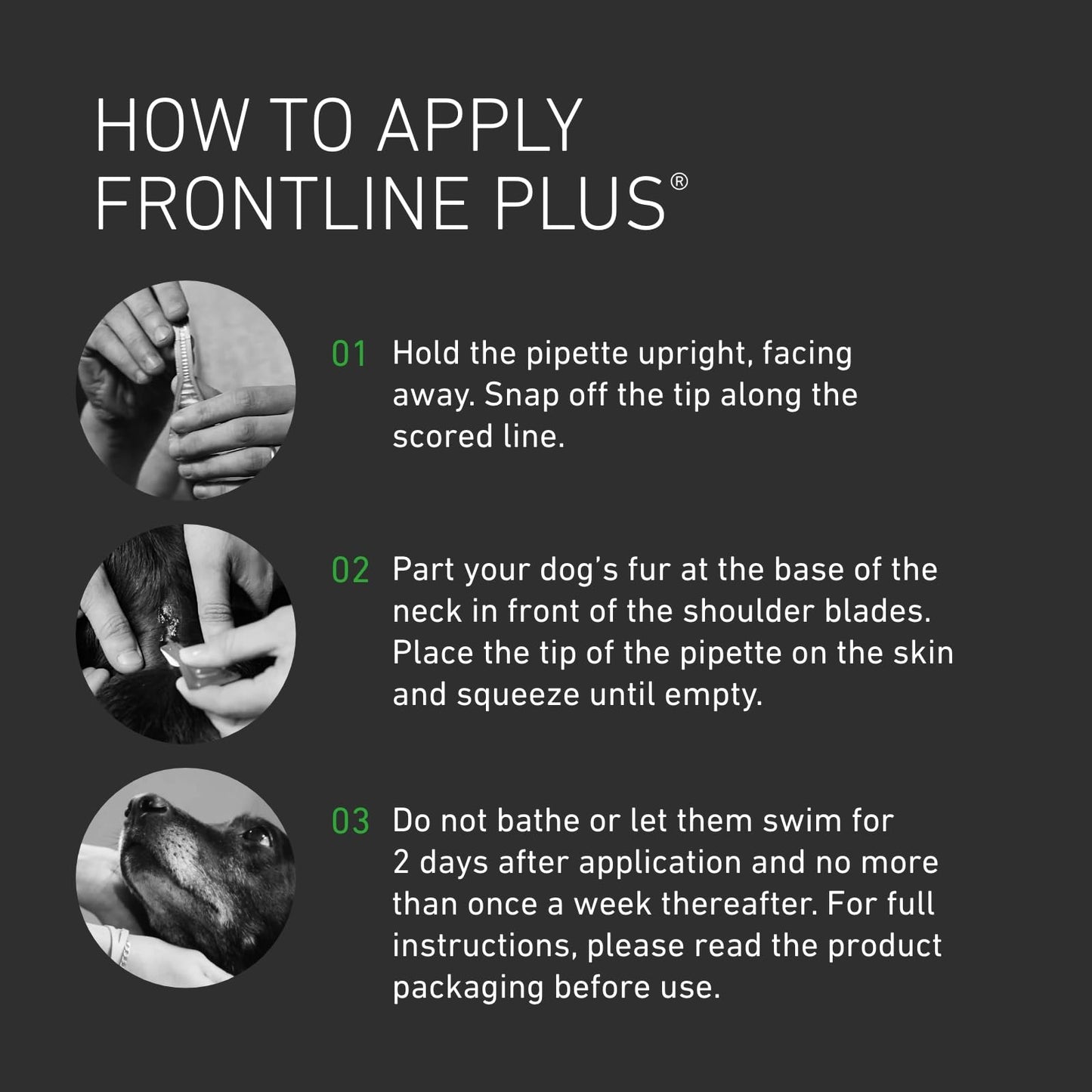 HOW TO APPLY FRONTLINE PLUS®

01 Hold the pipette upright, facing away. Snap off the tip along the scored line.

02 Part your dog's fur at the base of the neck in front of the shoulder blades. Place the tip of the pipette on the skin and squeeze until empty.

03 Do not bathe or let them swim for 2 days after application and no more than once a week thereafter. For full instructions, please read the product packaging before use.